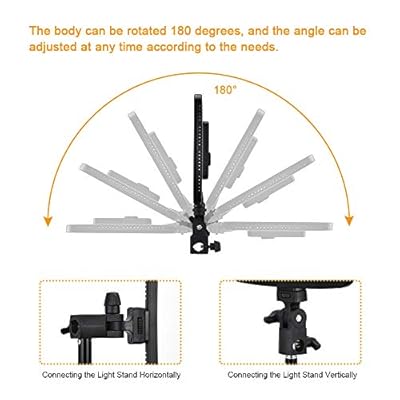 The body can be rotated 180 degrees, and the angle can be adjusted at any time according to the needs.

180°

Connecting the Light Stand Horizontally

Connecting the Light Stand Vertically