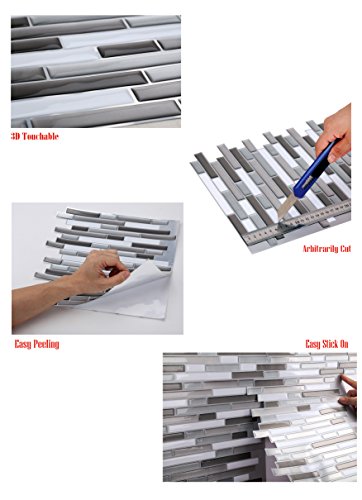 3D Touchable

Arbitrarily Cut

Easy Peeling

Easy Stick On