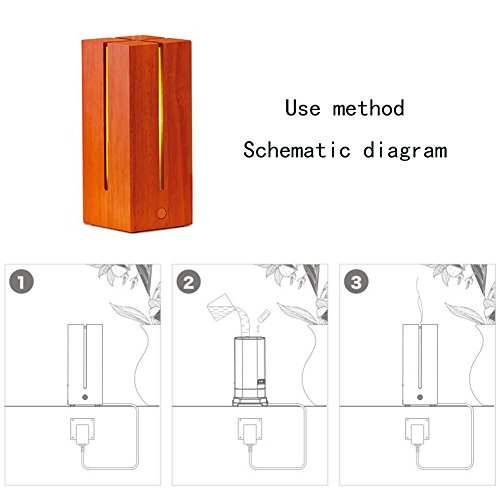 Use method

Schematic diagram

1

2

3