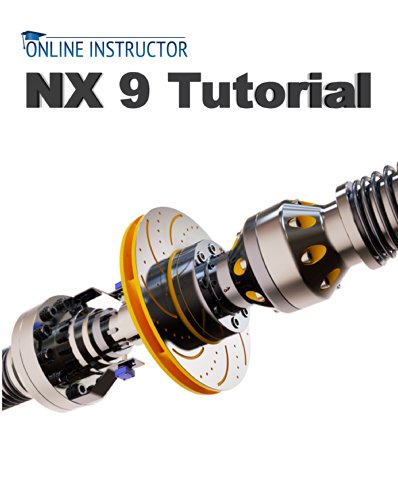 ONLINE INSTRUCTOR

NX 9 Tutorial