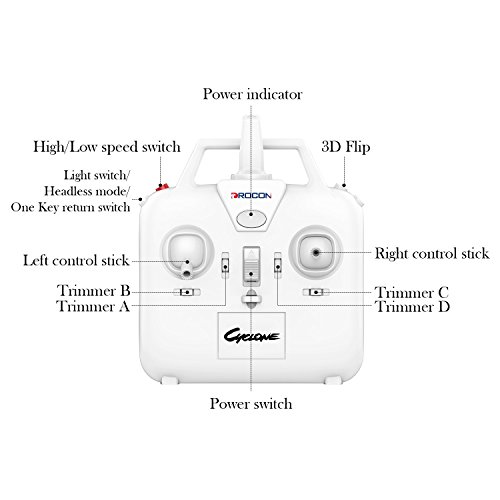 Power indicator

High/Low speed switch

3D Flip

Light switch/
Headless mode/
One Key return switch

DROCON

Left control stick

Right control stick

Trimmer B
Trimmer A

Trimmer C
Trimmer D

Cyclone

Power switch