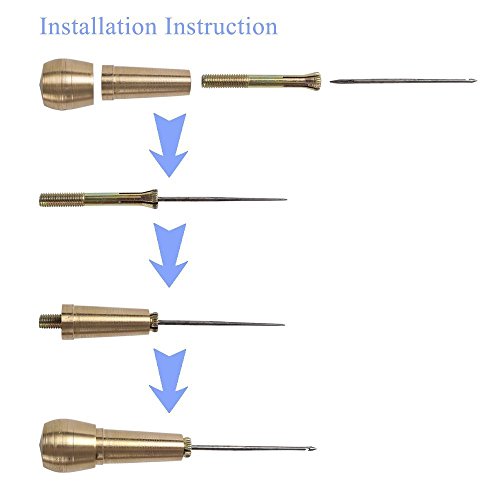 Installation Instruction