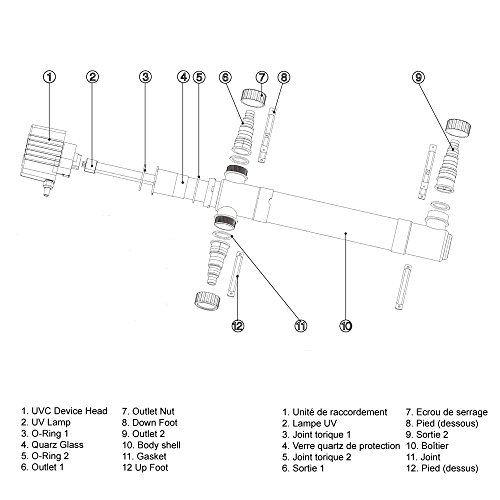 1 2 3 4 5 6 7 8 9

12 11 10

1. UVC Device Head
2. UV Lamp
3. O-Ring 1
4. Quarz Glass
5. O-Ring 2
6. Outlet 1

7. Outlet Nut
8. Down Foot
9. Outlet 2
10. Body shell
11. Gasket
12 Up Foot

1. Unité de raccordement
2. Lampe UV
3. Joint torique 1
4. Verre quartz de protection
5. Joint torique 2
6. Sortie 1

7. Ecrou de serrage
8. Pied (dessous)
9. Sortie 2
10. Boîtier
11. Joint
12. Pied (dessus)