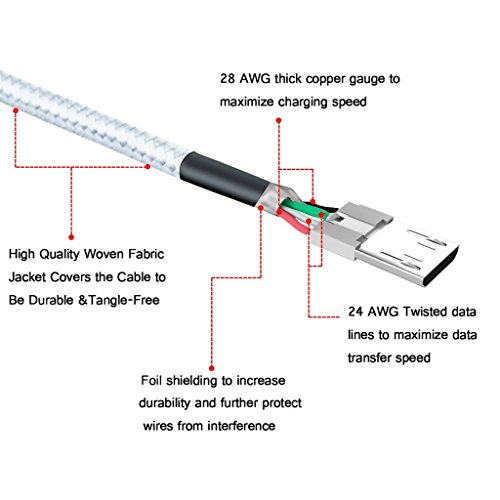 28 AWG thick copper gauge to maximize charging speed

High Quality Woven Fabric Jacket Covers the Cable to Be Durable &Tangle-Free

24 AWG Twisted data lines to maximize data transfer speed

Foil shielding to increase durability and further protect wires from interference