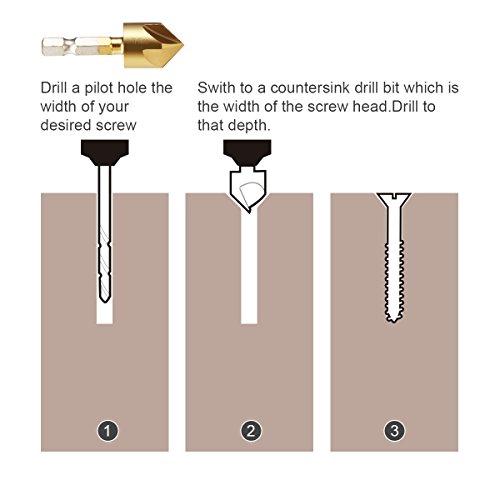 Drill a pilot hole the width of your desired screw

Swith to a countersink drill bit which is the width of the screw head.Drill to that depth.

1

2

3