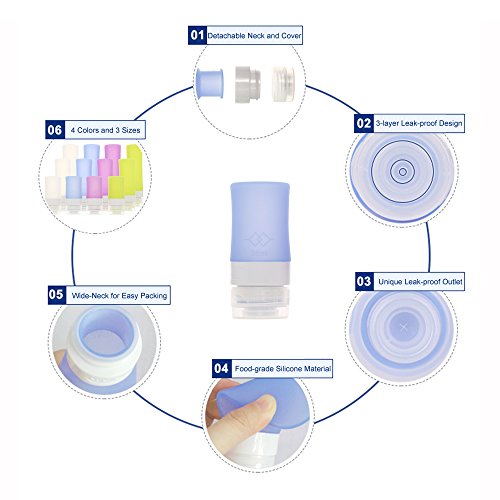 01 Detachable Neck and Cover

02 3-layer Leak-proof Design

03 Unique Leak-proof Outlet

04 Food-grade Silicone Material

05 Wide-Neck for Easy Packing

06 4 Colors and 3 Sizes