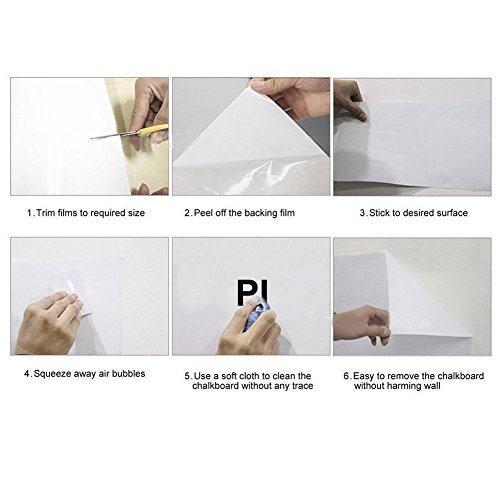 1. Trim films to required size

2. Peel off the backing film

3. Stick to desired surface

PI

4. Squeeze away air bubbles

5. Use a soft cloth to clean the chalkboard without any trace

6. Easy to remove the chalkboard without harming wall