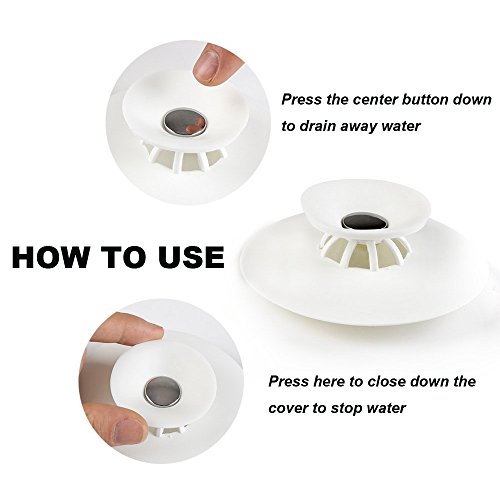 Press the center button down to drain away water

HOW TO USE

Press here to close down the cover to stop water