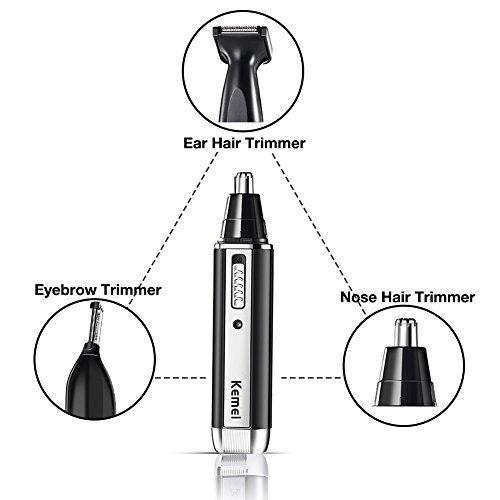 Ear Hair Trimmer

Eyebrow Trimmer

Nose Hair Trimmer

Kemei