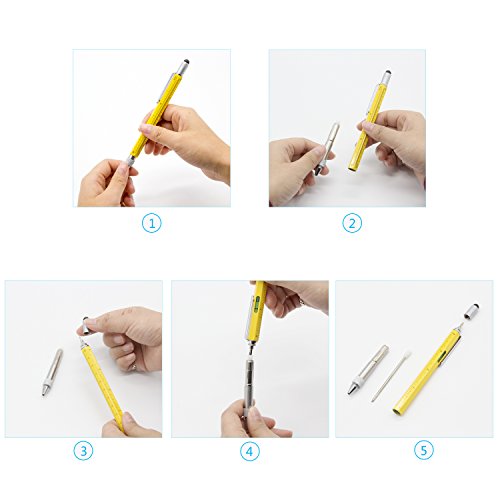 1

2

3

4

5