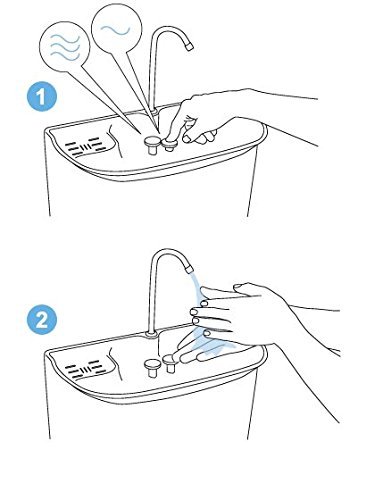 1

2