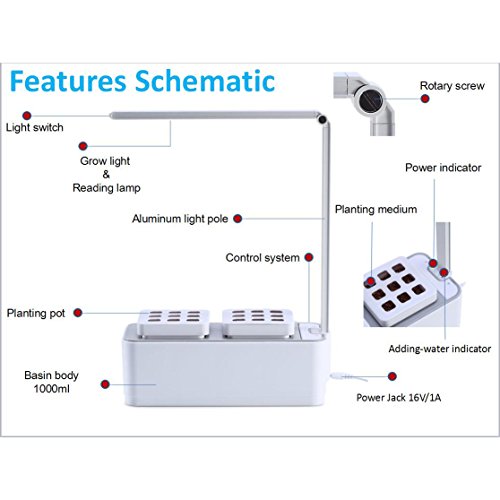 Features Schematic

Rotary screw

Light switch

Grow light
&
Reading lamp

Power indicator

Aluminum light pole

Planting medium

Control system

Planting pot

Adding-water indicator

Basin body
1000ml

Power Jack 16V/1A