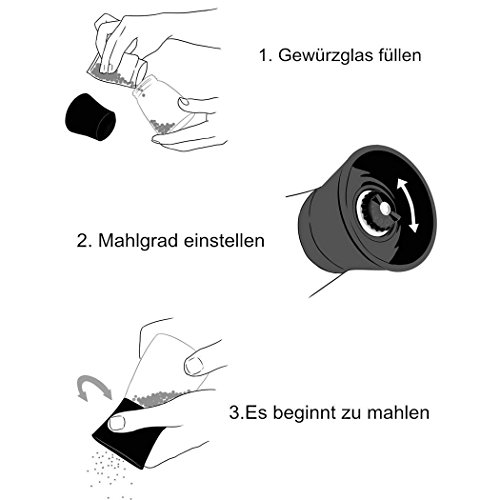 1. Gewürzglas füllen

2. Mahlgrad einstellen

3.Es beginnt zu mahlen