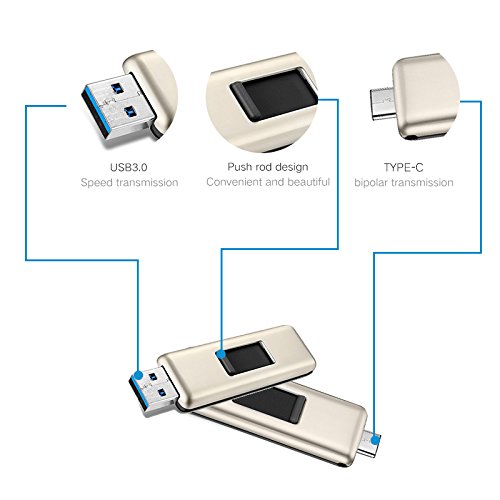 USB3.0
Speed transmission

Push rod design
Convenient and beautiful

TYPE-C
bipolar transmission