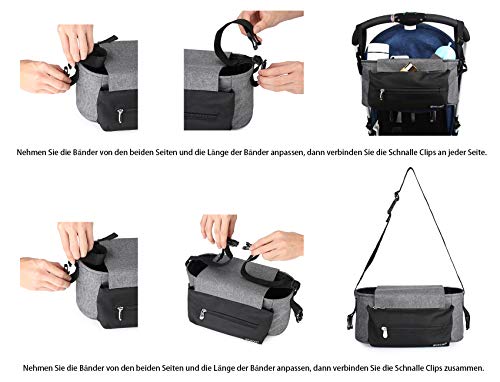 Nehmen Sie die Bänder von den beiden Seiten und die Länge der Bänder anpassen, dann verbinden Sie die Schnalle Clips an jeder Seite.

Nehmen Sie die Bänder von den beiden Seiten und die Länge der Bänder anpassen, dann verbinden Sie die Schnalle Clips zusammen.