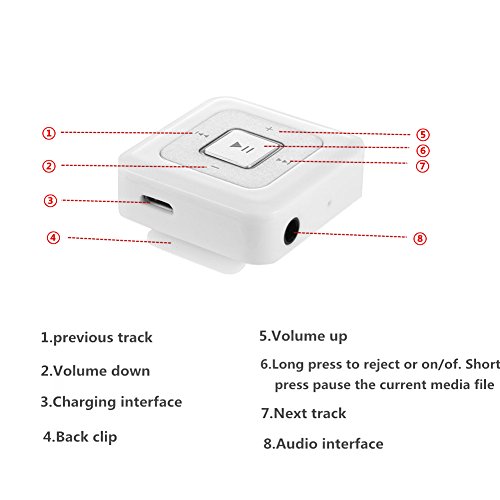 ①
②
③
④
⑤
⑥
⑦
⑧

1.previous track

2.Volume down

3.Charging interface

4.Back clip

5.Volume up

6.Long press to reject or on/of. Short press pause the current media file

7.Next track

8.Audio interface