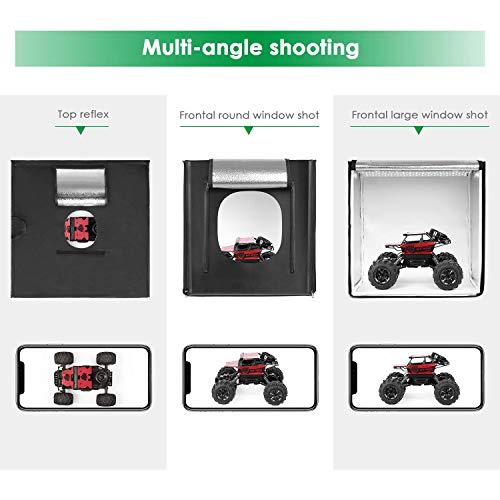 Multi-angle shooting

Top reflex

Frontal round window shot

Frontal large window shot