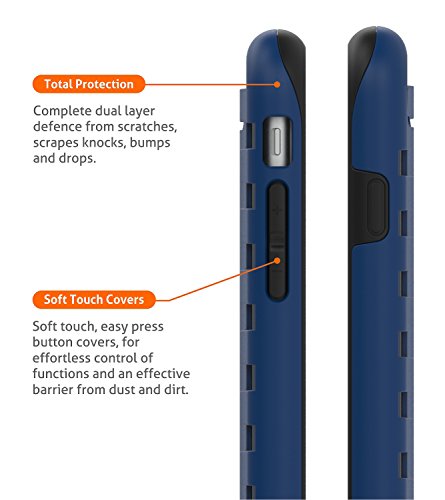 Total Protection

Complete dual layer defence from scratches, scrapes knocks, bumps and drops.

Soft Touch Covers

Soft touch, easy press button covers, for effortless control of functions and an effective barrier from dust and dirt.