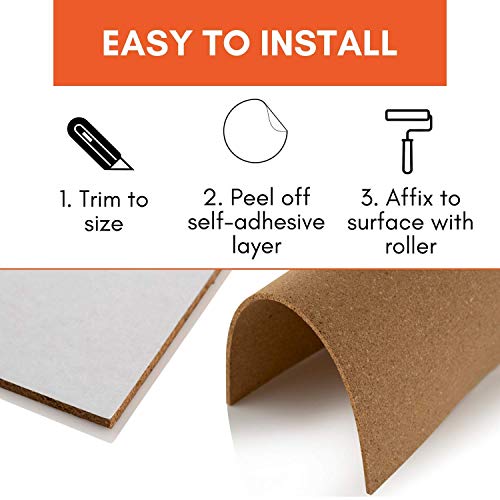 EASY TO INSTALL

1. Trim to size

2. Peel off self-adhesive layer

3. Affix to surface with roller