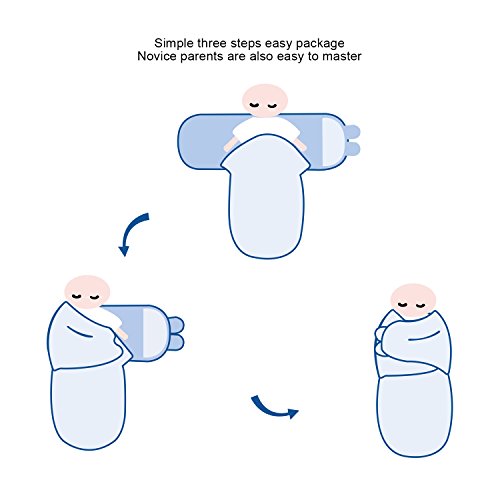 Simple three steps easy package
Novice parents are also easy to master