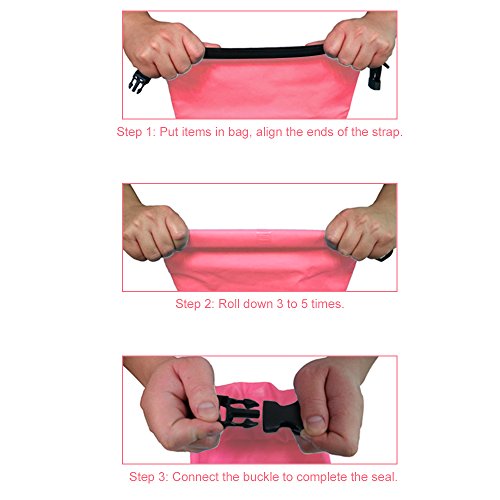 Step 1: Put items in bag, align the ends of the strap.

Step 2: Roll down 3 to 5 times.

Step 3: Connect the buckle to complete the seal.