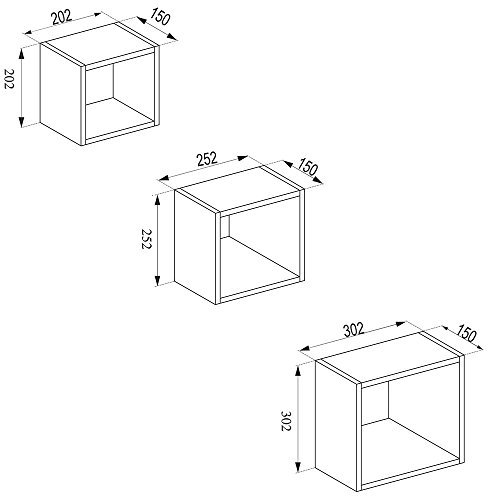 202
150
202

252
150
252

302
150
302