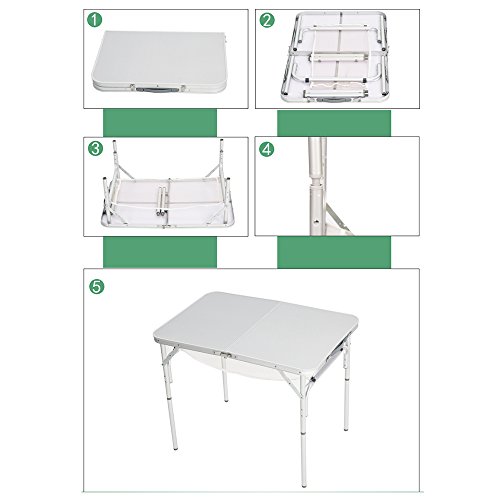 1

2

3

4

5