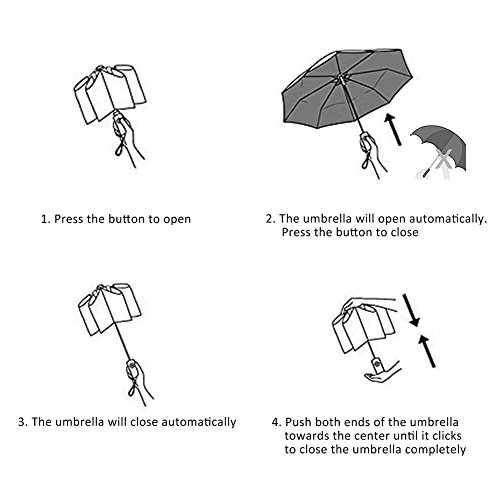 1. Press the button to open

2. The umbrella will open automatically. Press the button to close

3. The umbrella will close automatically

4. Push both ends of the umbrella towards the center until it clicks to close the umbrella completely