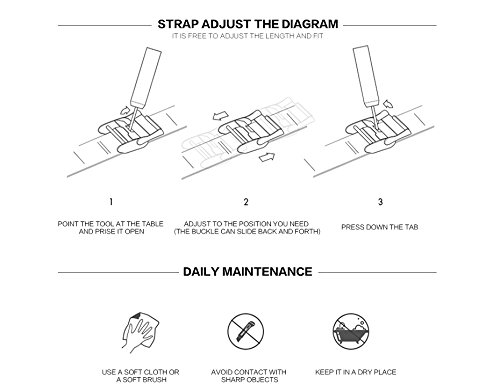 STRAP ADJUST THE DIAGRAM

IT IS FREE TO ADJUST THE LENGTH AND FIT

1

POINT THE TOOL AT THE TABLE AND PRISE IT OPEN

2

ADJUST TO THE POSITION YOU NEED (THE BUCKLE CAN SLIDE BACK AND FORTH)

3

PRESS DOWN THE TAB

DAILY MAINTENANCE

USE A SOFT CLOTH OR A SOFT BRUSH

AVOID CONTACT WITH SHARP OBJECTS

KEEP IT IN A DRY PLACE