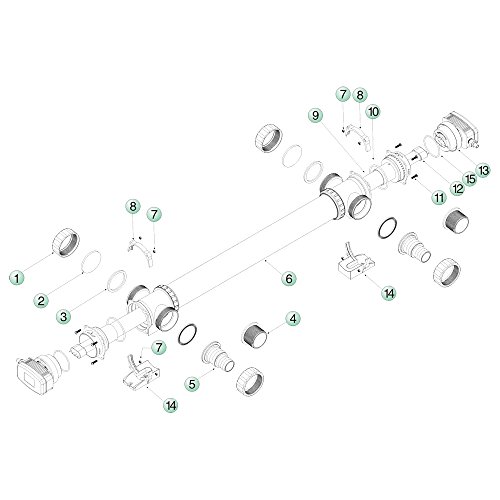 7
8
9
10
13
15
12
11
8
7
1
2
3
6
14
4
7
5
14