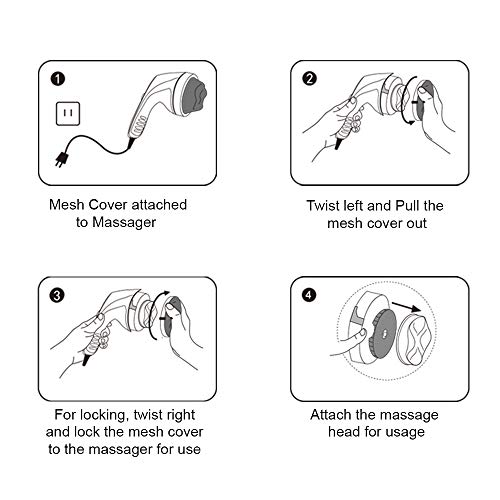 1

Mesh Cover attached to Massager

2

Twist left and Pull the mesh cover out

3

For locking, twist right and lock the mesh cover to the massager for use

4

Attach the massage head for usage