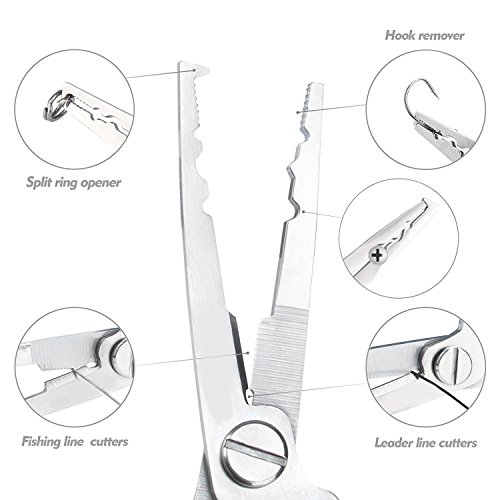 Hook remover

Split ring opener

Fishing line cutters

Leader line cutters