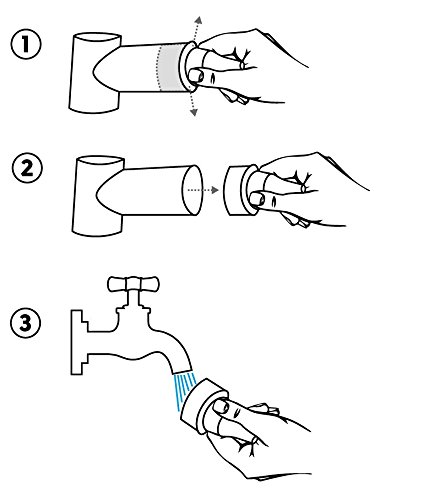 1

2

3