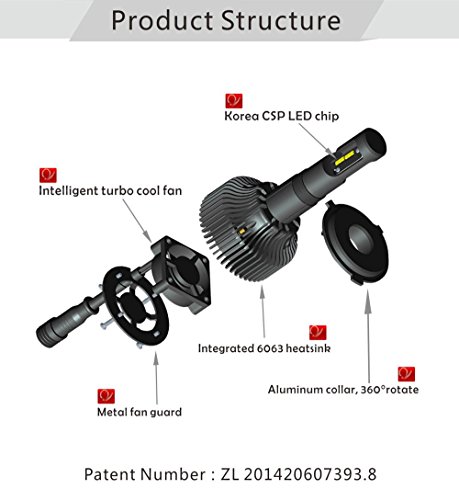 Product Structure

Korea CSP LED chip

Intelligent turbo cool fan

Integrated 6063 heatsink

Aluminum collar, 360°rotate

Metal fan guard

Patent Number : ZL 201420607393.8