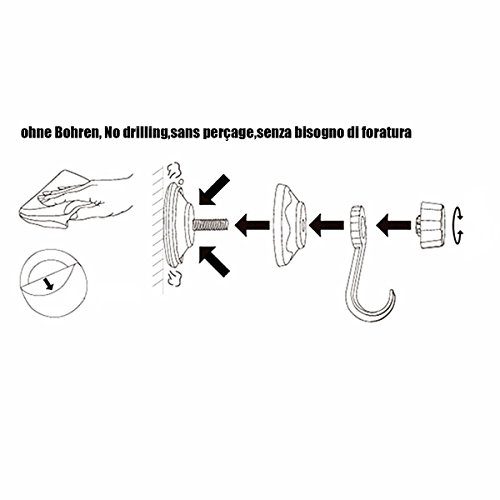 ohne Bohren, No drilling,sans perçage,senza bisogno di foratura