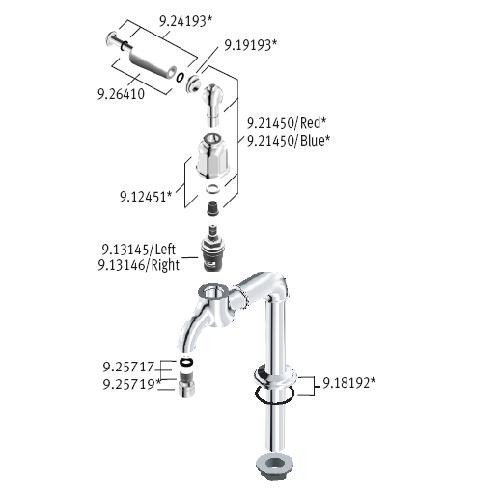 9.24193*

9.19193*

9.26410

9.21450/Red*
9.21450/Blue*

9.12451*

9.13145/Left
9.13146/Right

9.25717
9.25719*

9.18192*