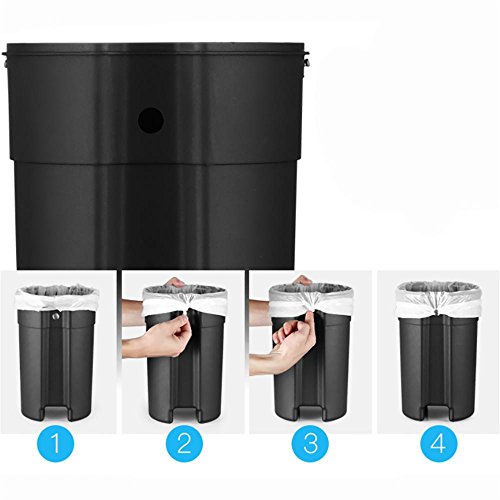 1

2

3

4