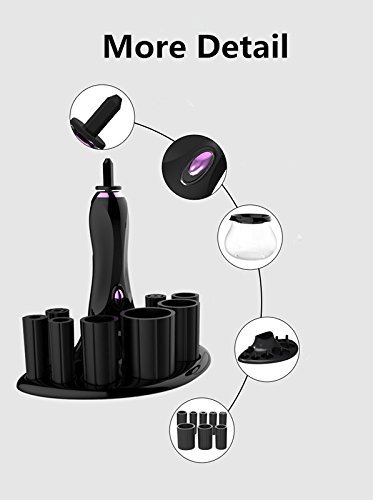 More Detail