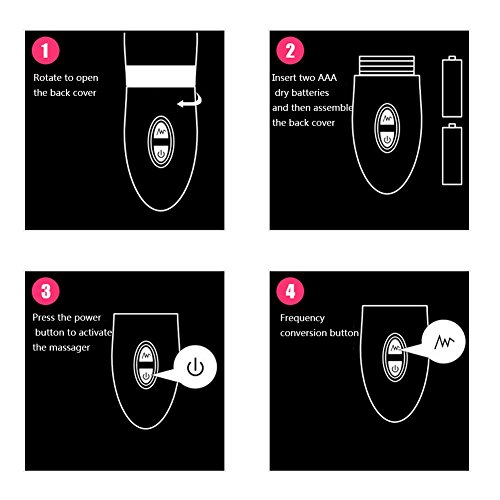 1
Rotate to open the back cover

2
Insert two AAA dry batteries and then assemble the back cover

3
Press the power button to activate the massager

4
Frequency conversion button