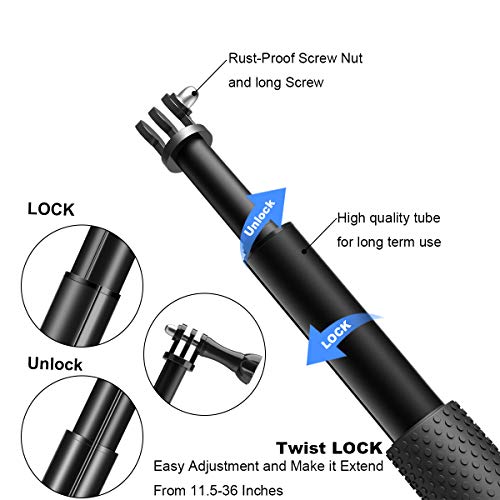 Rust-Proof Screw Nut and long Screw

LOCK

Unlock

High quality tube for long term use

LOCK

Unlock

Twist LOCK
Easy Adjustment and Make it Extend From 11.5-36 Inches