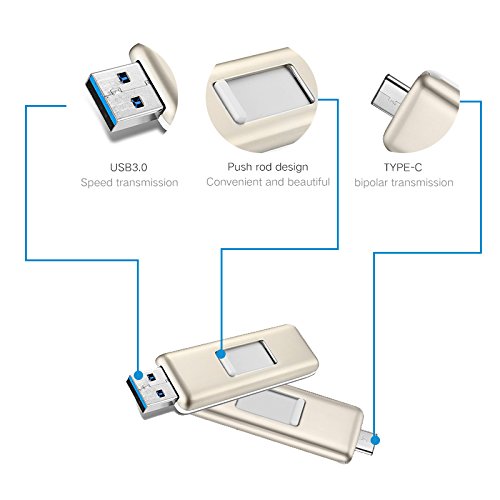 USB3.0
Speed transmission

Push rod design
Convenient and beautiful

TYPE-C
bipolar transmission