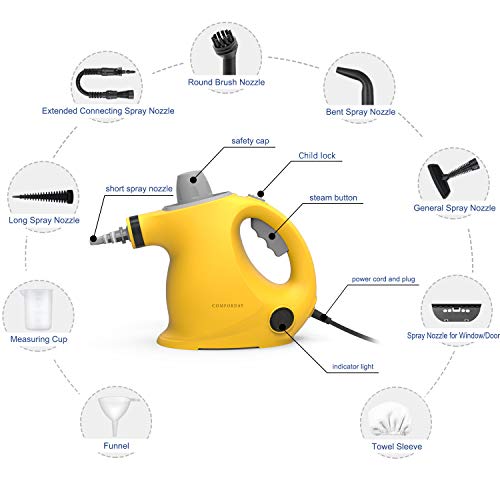 Round Brush Nozzle

Extended Connecting Spray Nozzle

Bent Spray Nozzle

safety cap

Child lock

short spray nozzle

steam button

Long Spray Nozzle

General Spray Nozzle

power cord and plug

COMFORDAY

Measuring Cup

Spray Nozzle for Window/Door

indicator light

Funnel

Towel Sleeve