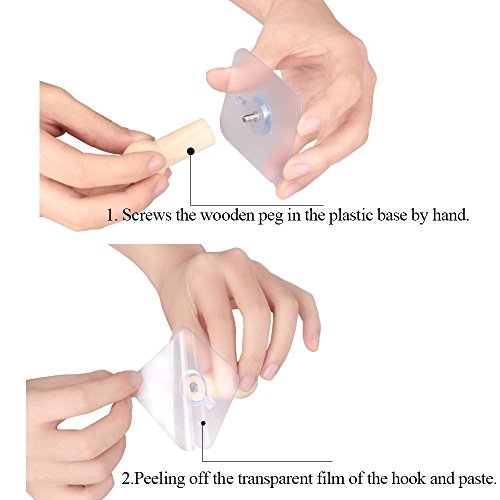 1. Screws the wooden peg in the plastic base by hand.

2.Peeling off the transparent film of the hook and paste.