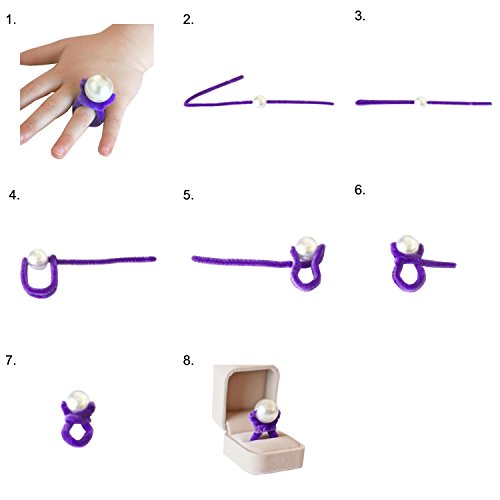 1.

2.

3.

4.

5.

6.

7.

8.