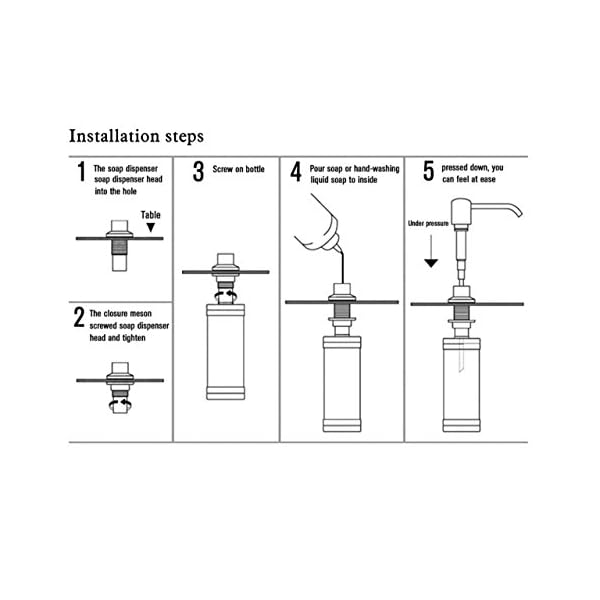 Installation steps

1 The soap dispenser soap dispenser head into the hole

Table

2 The closure meson screwed soap dispenser head and tighten

3 Screw on bottle

4 Pour soap or hand-washing liquid soap to inside

5 pressed down, you can feel at ease

Under pressure