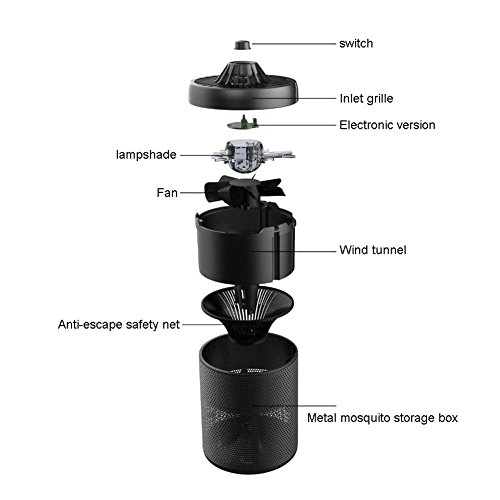 switch

Inlet grille

Electronic version

lampshade

Fan

Wind tunnel

Anti-escape safety net

Metal mosquito storage box