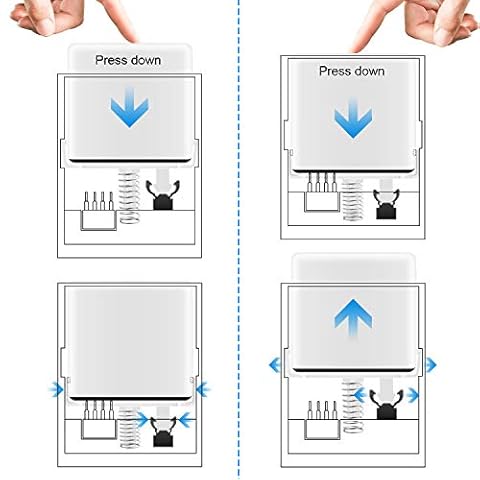 Press down

Press down