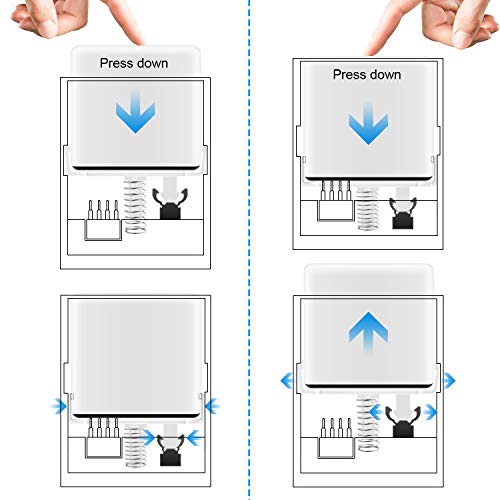 Press down

Press down