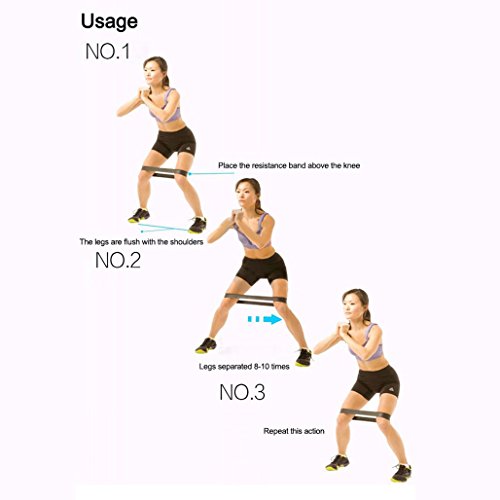 Usage

NO.1

Place the resistance band above the knee

The legs are flush with the shoulders

NO.2

Legs separated 8-10 times

NO.3

Repeat this action