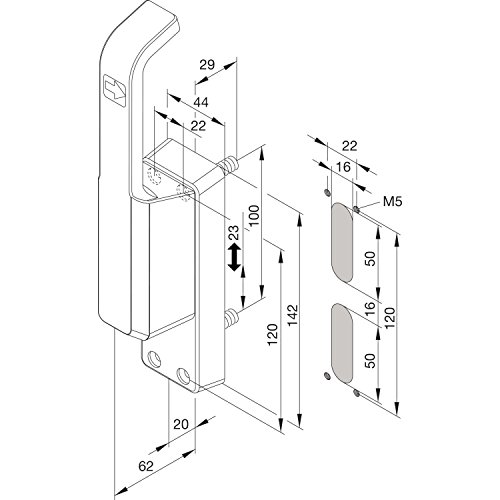 29
44
22
23
100
120
142
20
62
22
16
M5
50
16
120
50